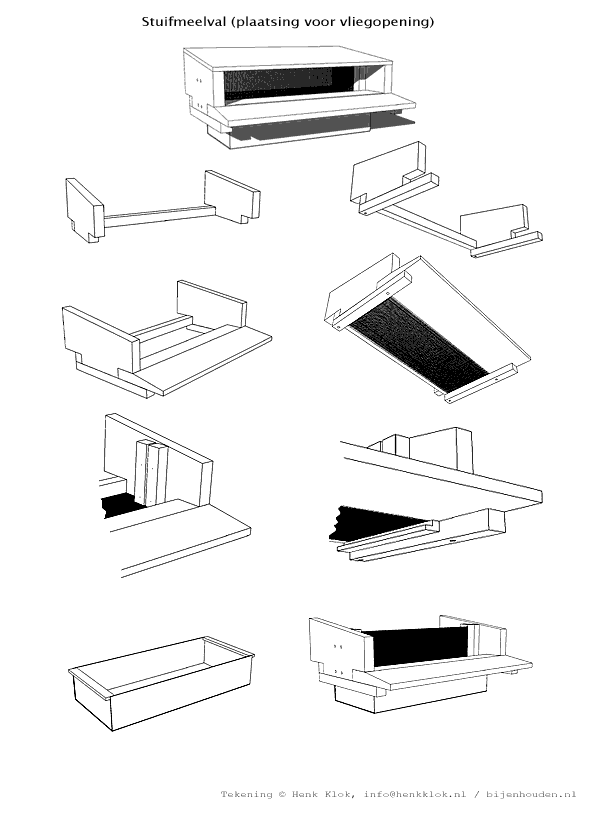 Stuifmeelval (plaatsing voor vliegopening)

Tekening © Henk Klok, info@henkklok.nl / bijenhouden.nl